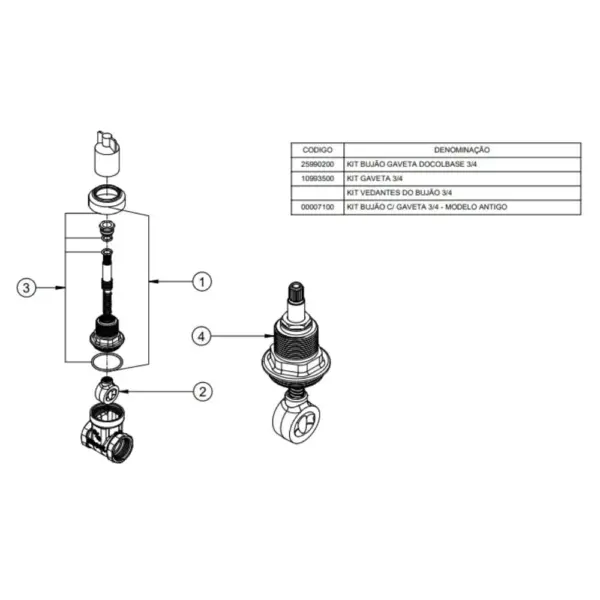 | CODIGO | DENOMINAÇÃO |
|---|---|
| 25990200 | KIT BUJÃO GAVETA DOCOLBASE 3/4 |
| 10993500 | KIT GAVETA 3/4 |
| | KIT VEDANTES DO BUJÃO 3/4 |
| 00007100 | KIT BUJÃO C/ GAVETA 3/4 - MODELO ANTIGO |

3

1

4

2